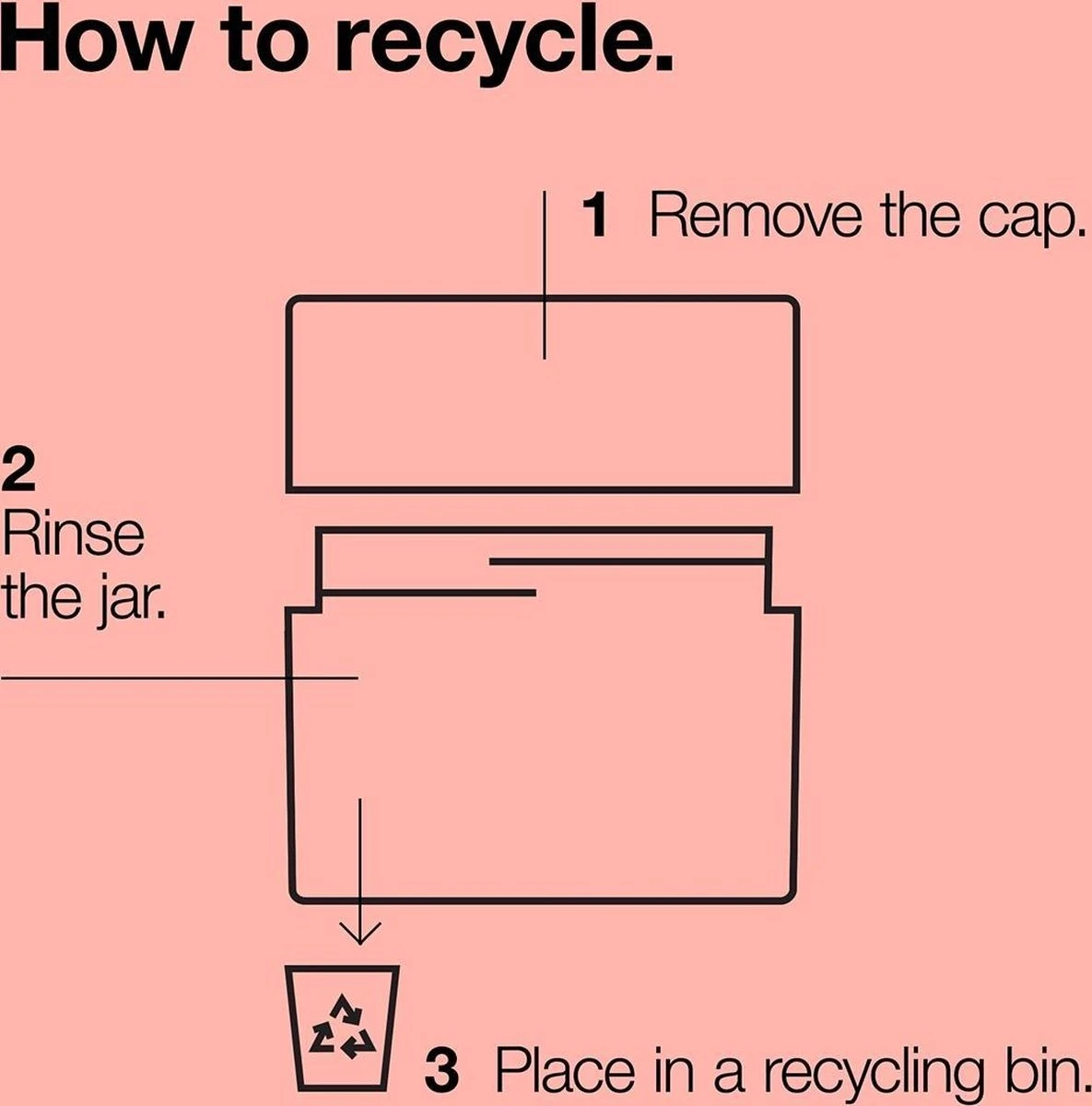 How to recycle.

1 Remove the cap.

2
Rinse the jar.

3 Place in a recycling bin.