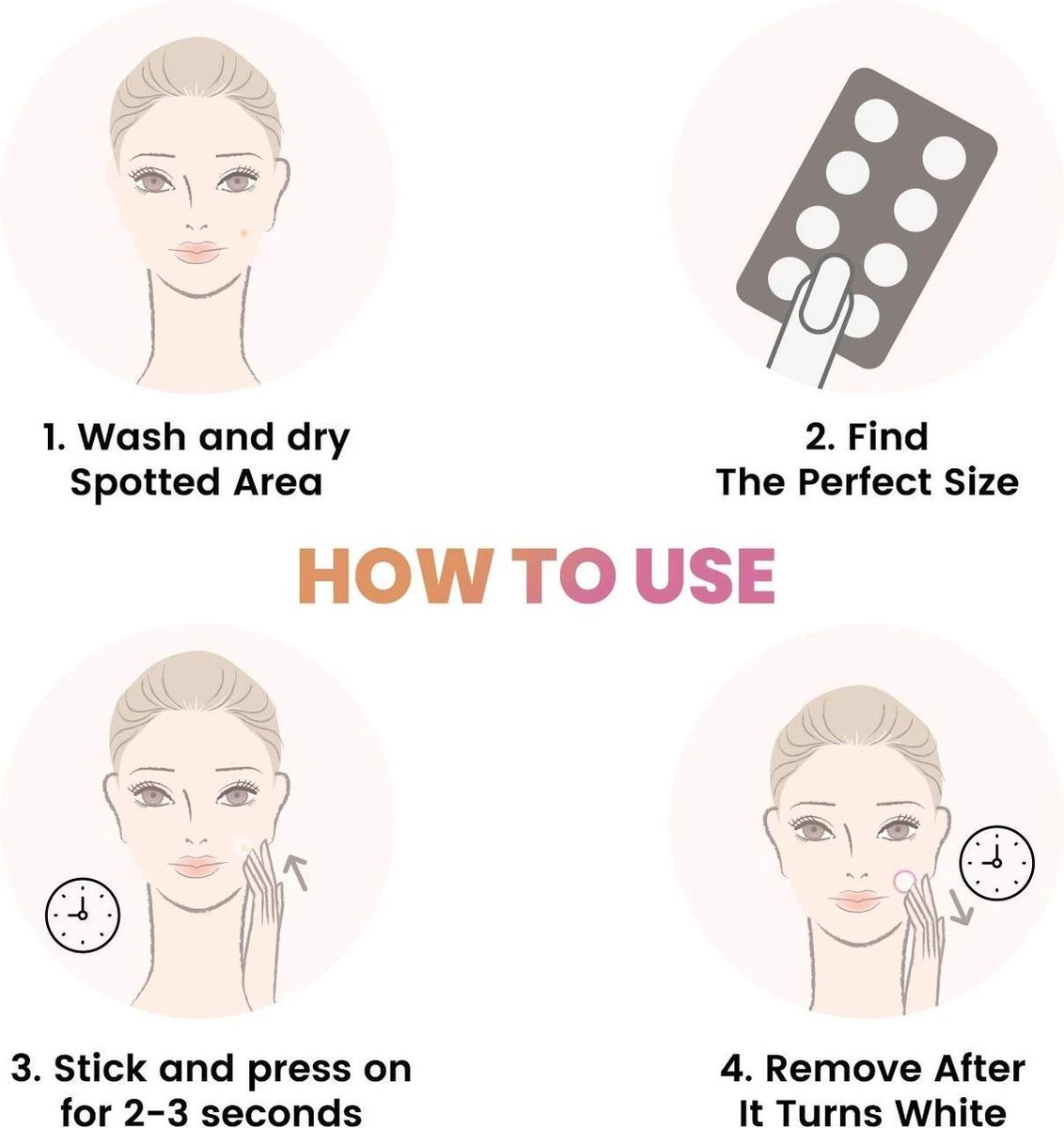 1. Wash and dry Spotted Area

2. Find The Perfect Size

HOW TO USE

3. Stick and press on for 2-3 seconds

4. Remove After It Turns White